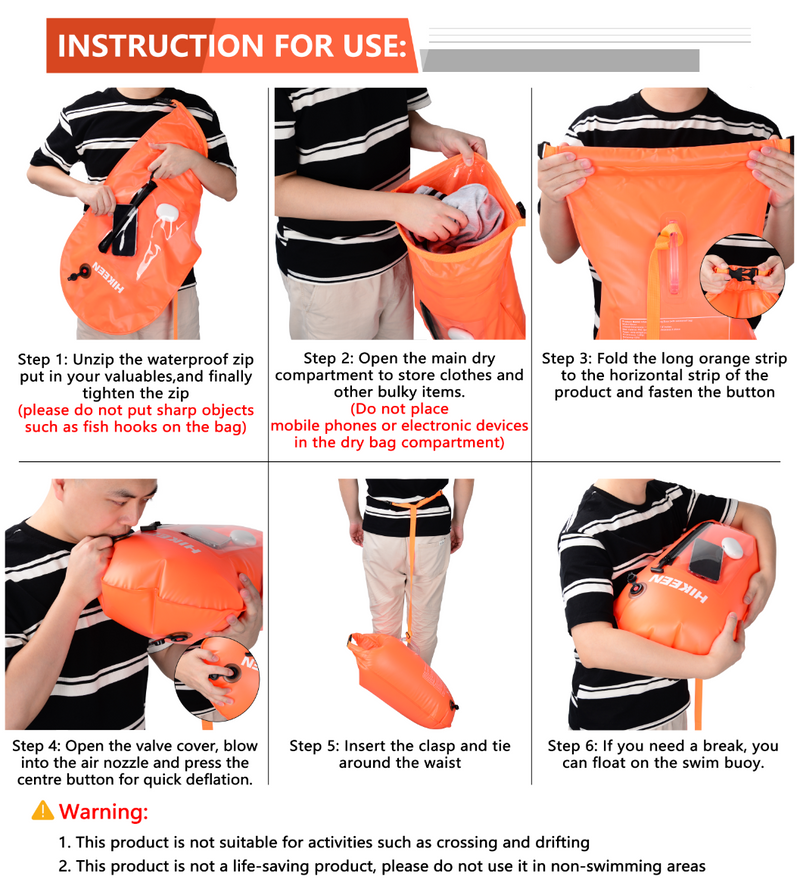 INSTRUCTION FOR USE:

HIKEEN

Step 1: Unzip the waterproof zip put in your valuables,and finally tighten the zip
(please do not put sharp objects such as fish hooks on the bag)

Step 2: Open the main dry compartment to store clothes and other bulky items.
(Do not place mobile phones or electronic devices in the dry bag compartment)

Step 3: Fold the long orange strip to the horizontal strip of the product and fasten the button

HIKEEN

Step 4: Open the valve cover, blow into the air nozzle and press the centre button for quick deflation.

Step 5: Insert the clasp and tie around the waist

HIKEEN

Step 6: If you need a break, you can float on the swim buoy.

Warning:

1. This product is not suitable for activities such as crossing and drifting
2. This product is not a life-saving product, please do not use it in non-swimming areas