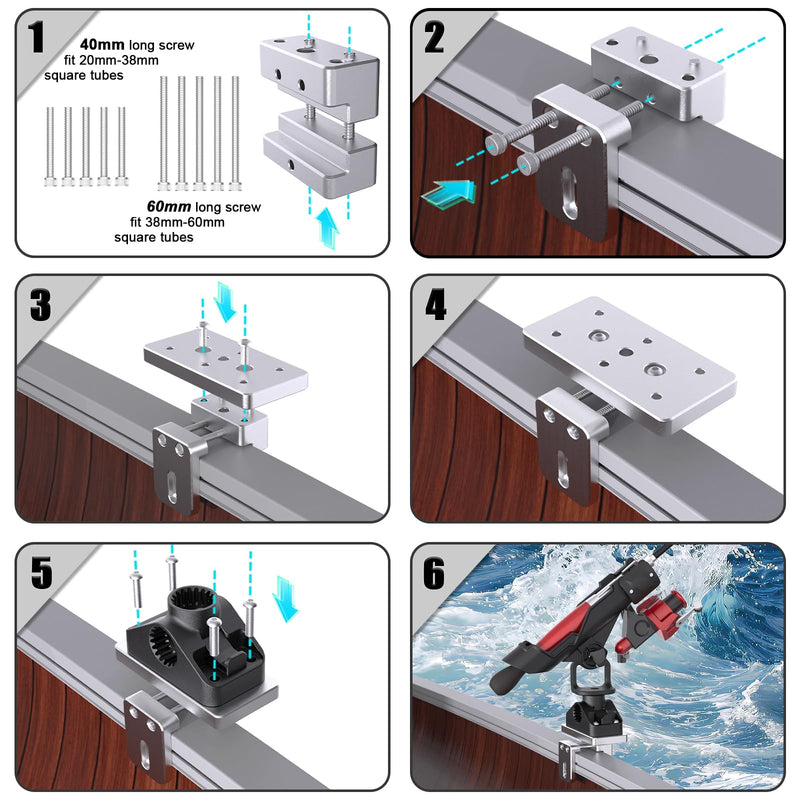 1

40mm long screw fit 20mm-38mm square tubes

60mm long screw fit 38mm-60mm square tubes

2

3

4

5

6