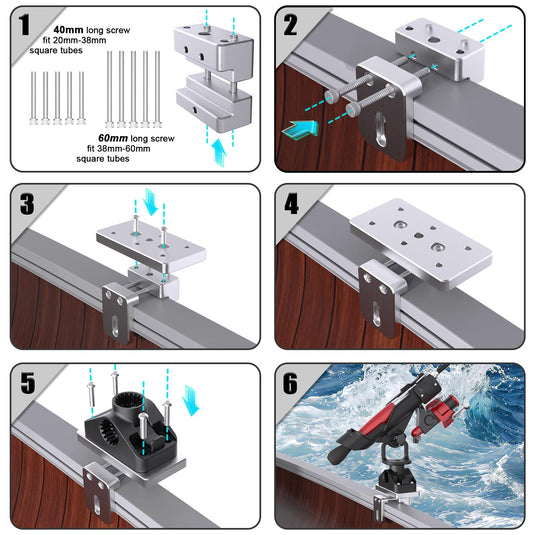 1

40mm long screw
fit 20mm-38mm
square tubes

60mm long screw
fit 38mm-60mm
square tubes

2

3

4

5

6