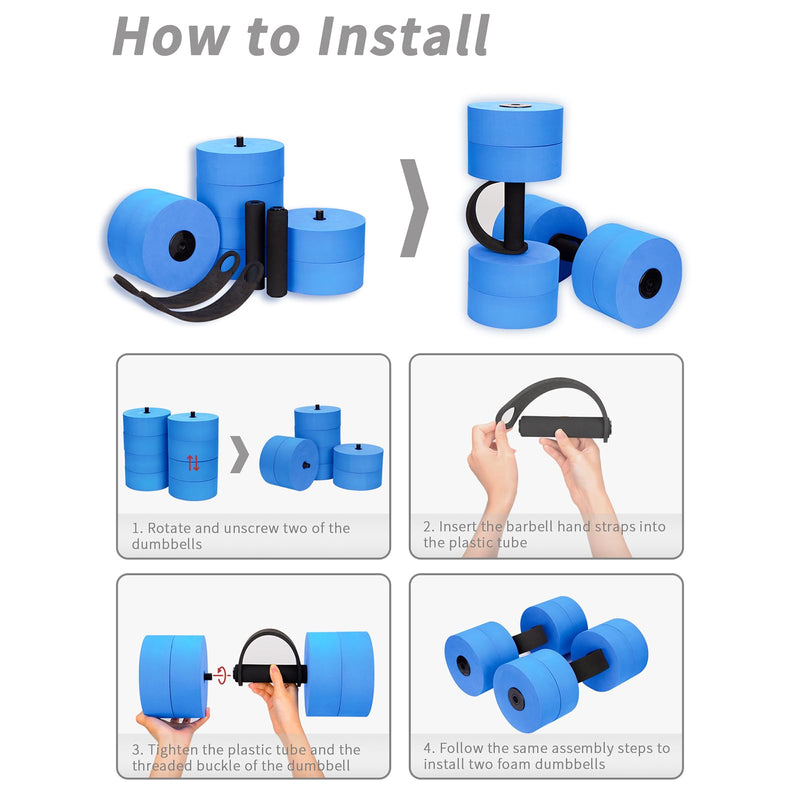 How to Install

1. Rotate and unscrew two of the dumbbells

2. Insert the barbell hand straps into the plastic tube

3. Tighten the plastic tube and the threaded buckle of the dumbbell

4. Follow the same assembly steps to install two foam dumbbells