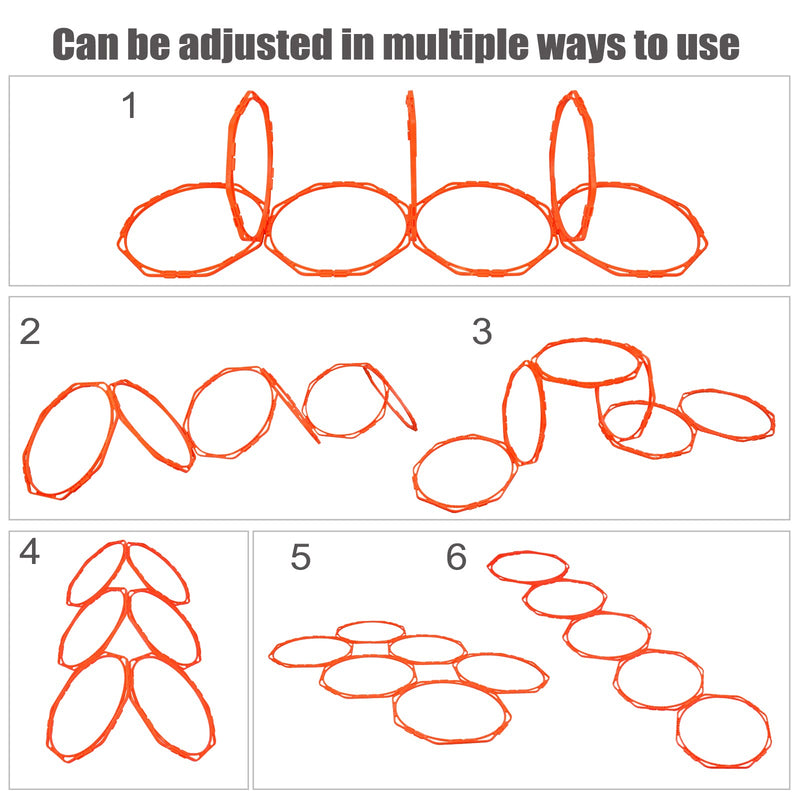 Can be adjusted in multiple ways to use

1

2

3

4

5

6