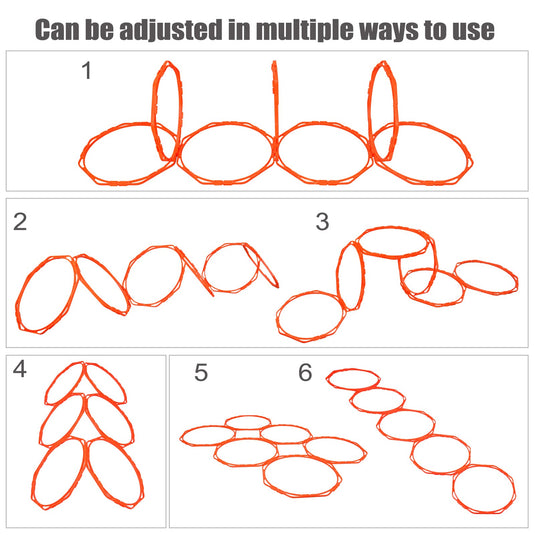 Can be adjusted in multiple ways to use

1

2

3

4

5

6