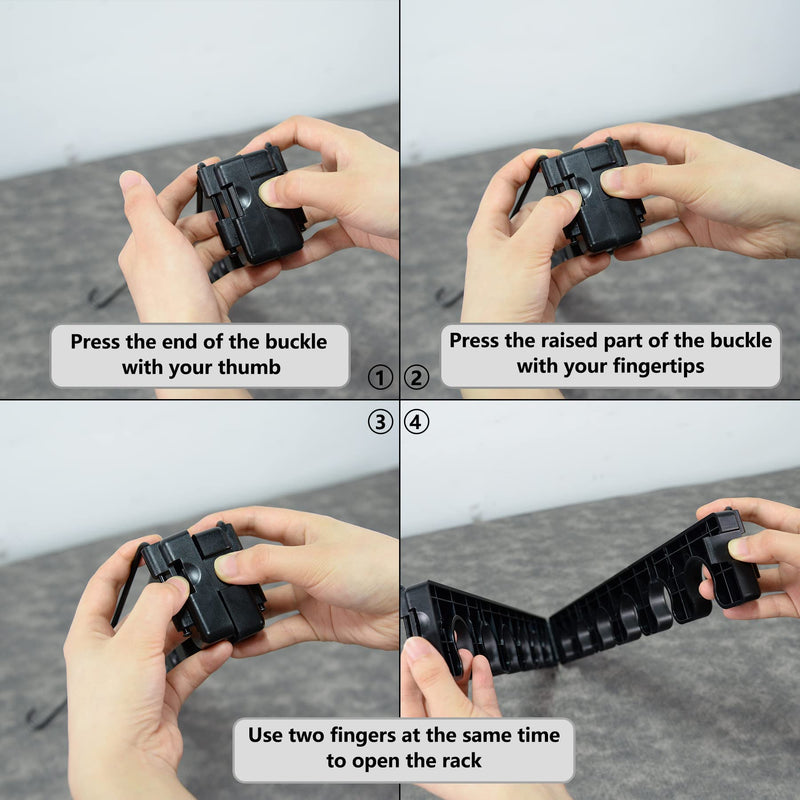 Press the end of the buckle with your thumb

①

②

Press the raised part of the buckle with your fingertips

③

④

Use two fingers at the same time to open the rack