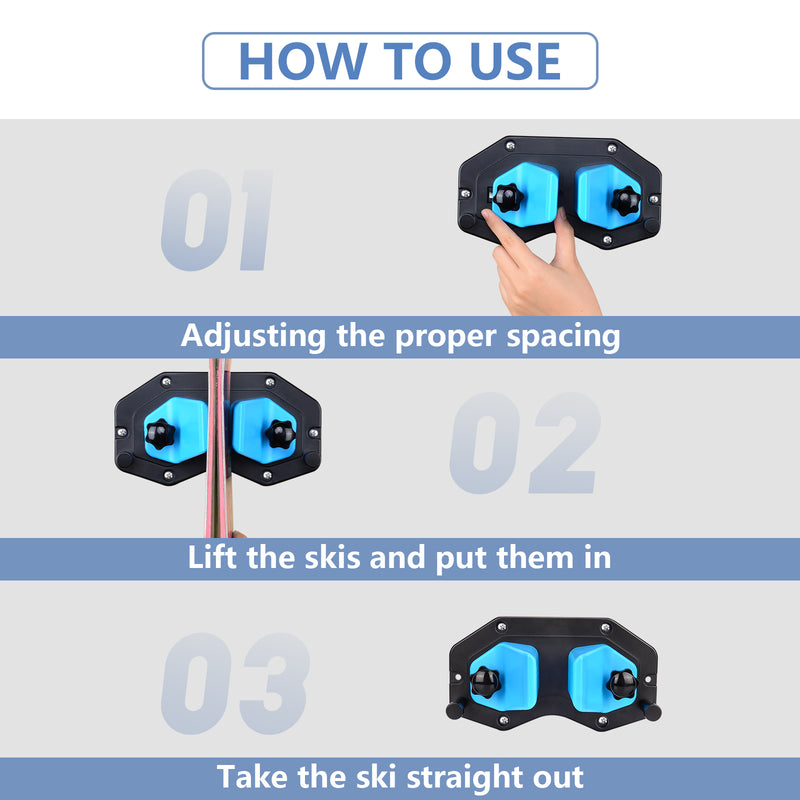 HOW TO USE

01

Adjusting the proper spacing

02

Lift the skis and put them in

03

Take the ski straight out