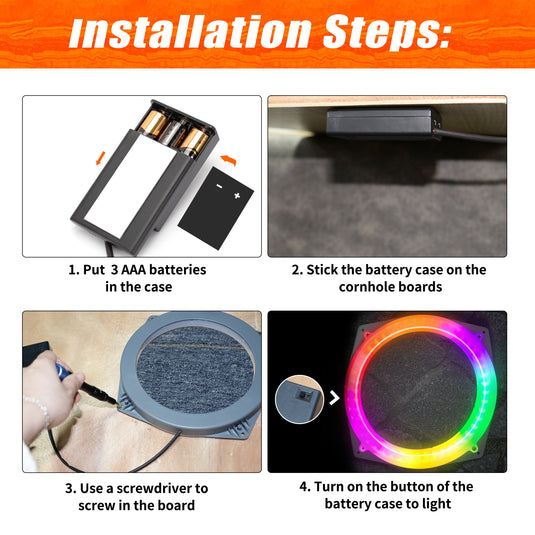 Installation Steps:

- +

1. Put 3 AAA batteries in the case

2. Stick the battery case on the cornhole boards

3. Use a screwdriver to screw in the board

4. Turn on the button of the battery case to light