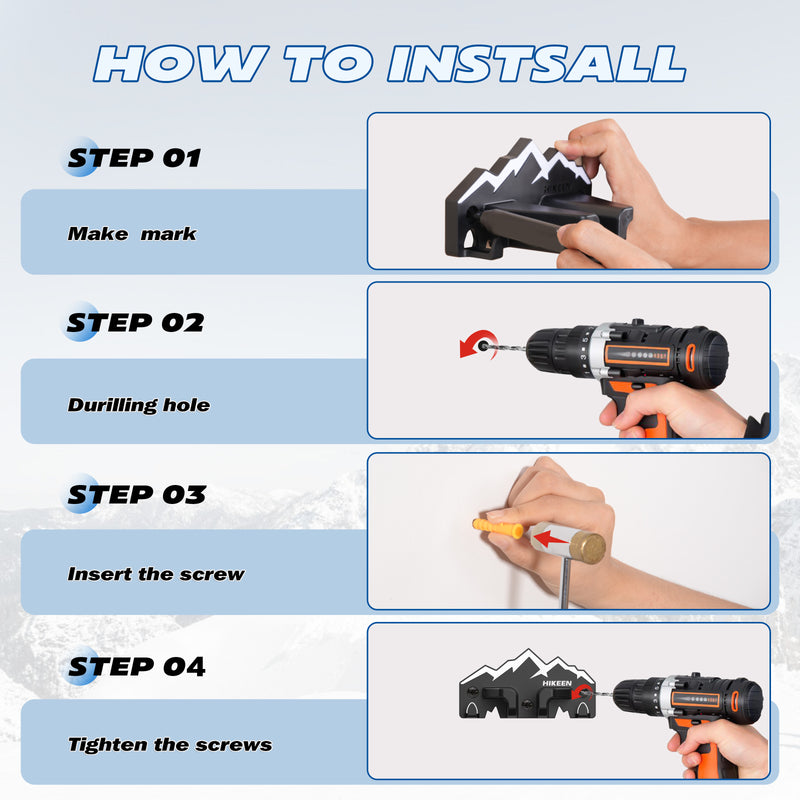 HOW TO INSTSALL

STEP 01

Make mark

STEP 02

Durilling hole

STEP 03

Insert the screw

STEP 04

Tighten the screws

HIKEEN