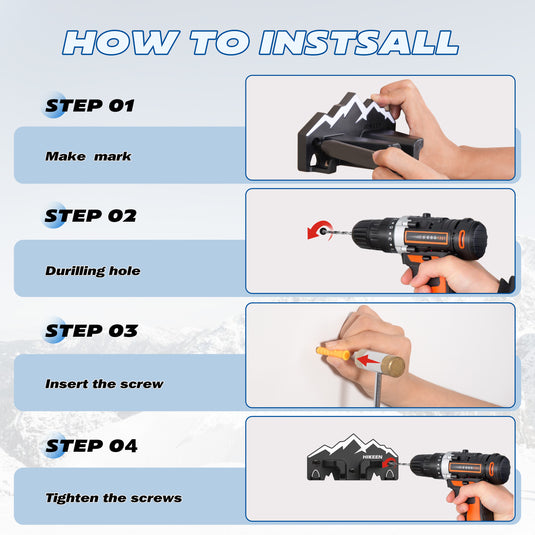 HOW TO INSTSALL

STEP 01

Make mark

STEP 02

Durilling hole

STEP 03

Insert the screw

STEP 04

Tighten the screws

HIKEEN