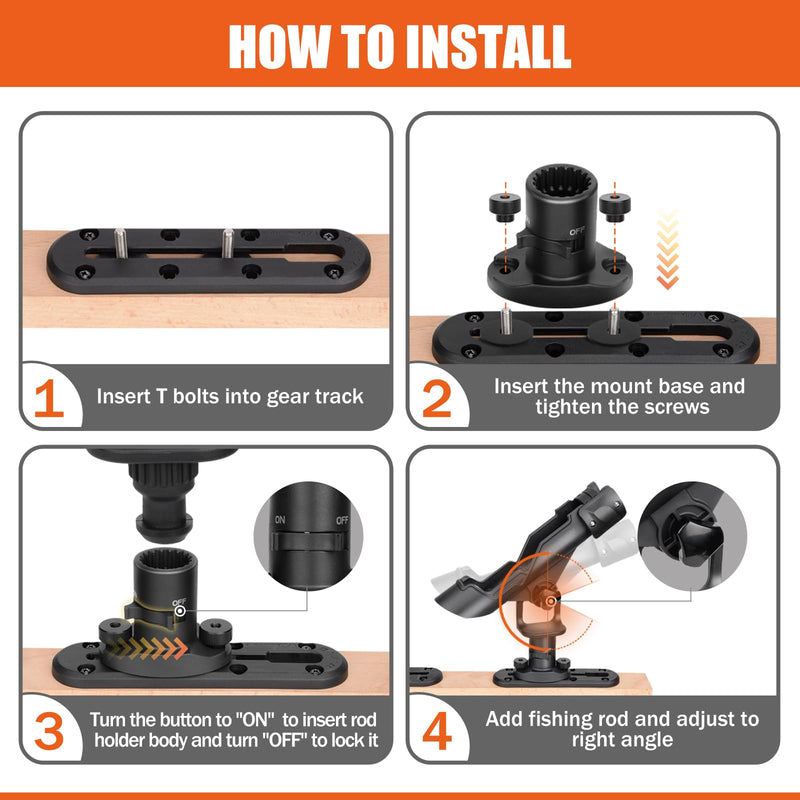 HOW TO INSTALL

1 Insert T bolts into gear track

OFF

2 Insert the mount base and tighten the screws

ON OFF

OFF

3 Turn the button to "ON" to insert rod holder body and turn "OFF" to lock it

4 Add fishing rod and adjust to right angle