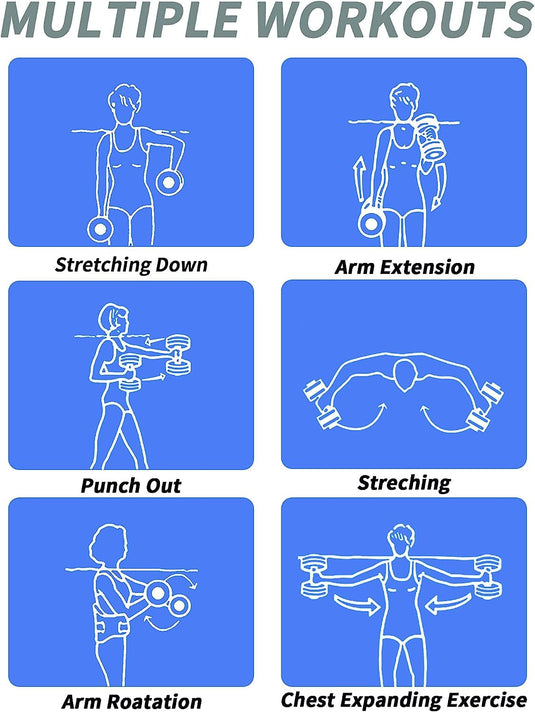 MULTIPLE WORKOUTS

Stretching Down

Arm Extension

Punch Out

Streching

Arm Roatation

Chest Expanding Exercise