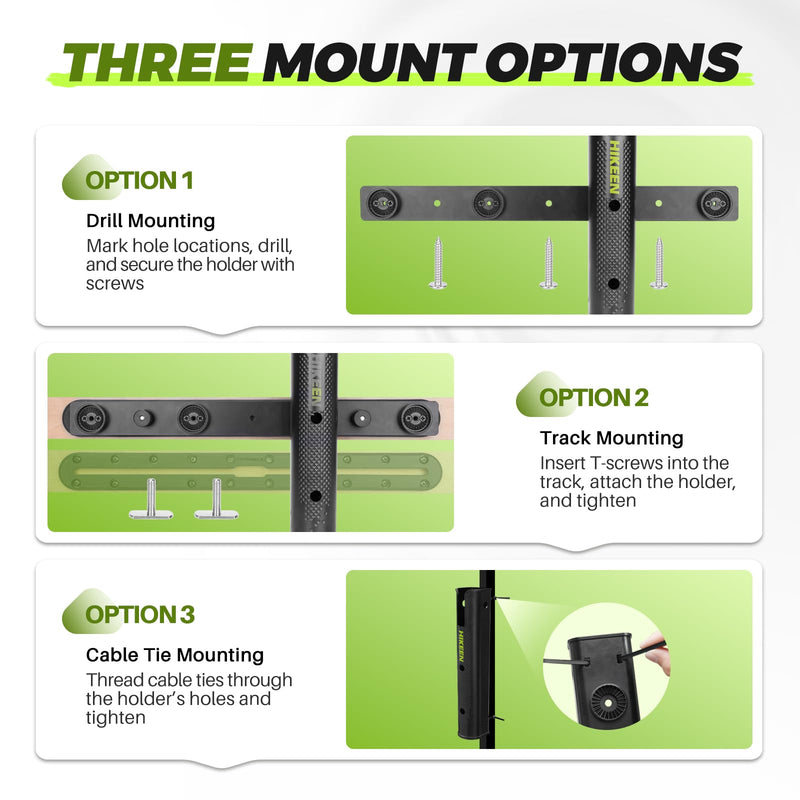 THREE MOUNT OPTIONS

OPTION 1

Drill Mounting

Mark hole locations, drill, and secure the holder with screws

HIKEEN

OPTION 2

Track Mounting

Insert T-screws into the track, attach the holder, and tighten

OPTION 3

Cable Tie Mounting

Thread cable ties through the holder's holes and tighten

HIKEEN