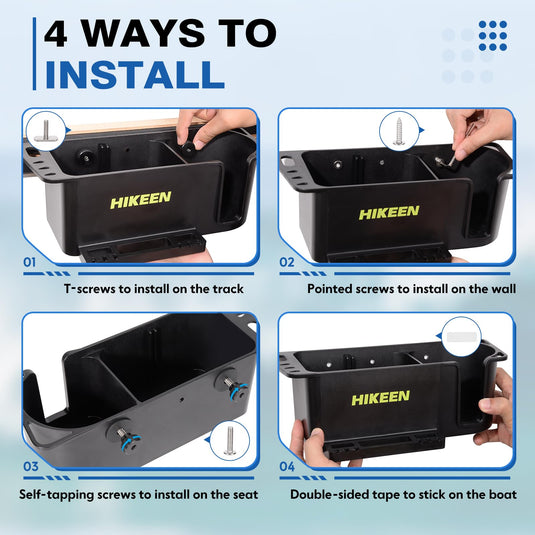 4 WAYS TO
INSTALL

HIKEEN

01

T-screws to install on the track

HIKEEN

02

Pointed screws to install on the wall

03

Self-tapping screws to install on the seat

HIKEEN

04

Double-sided tape to stick on the boat