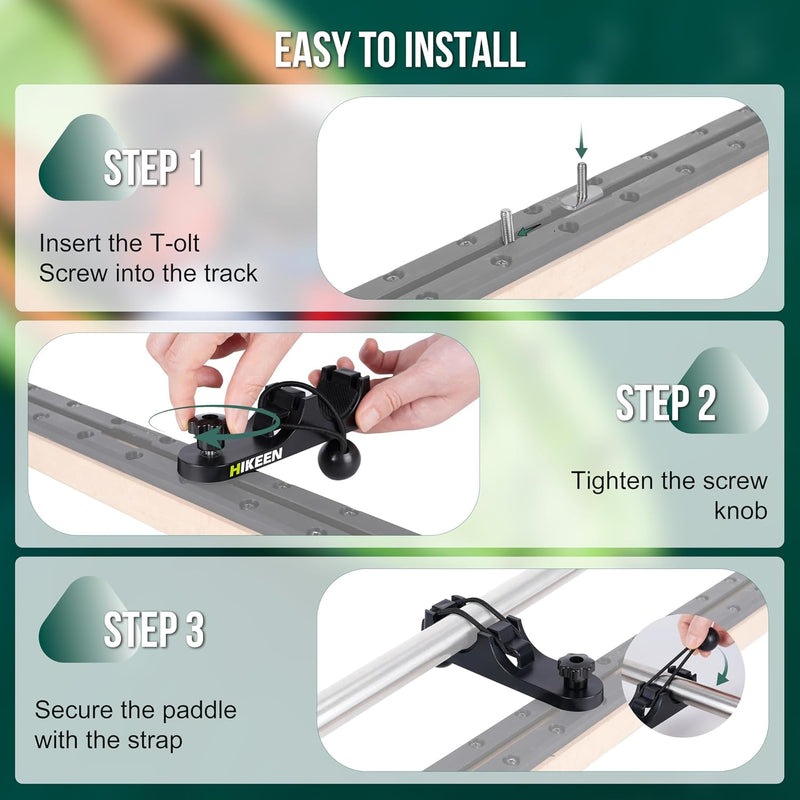 EASY TO INSTALL

STEP 1

Insert the T-olt Screw into the track

HIKEEN

STEP 2

Tighten the screw knob

STEP 3

Secure the paddle with the strap