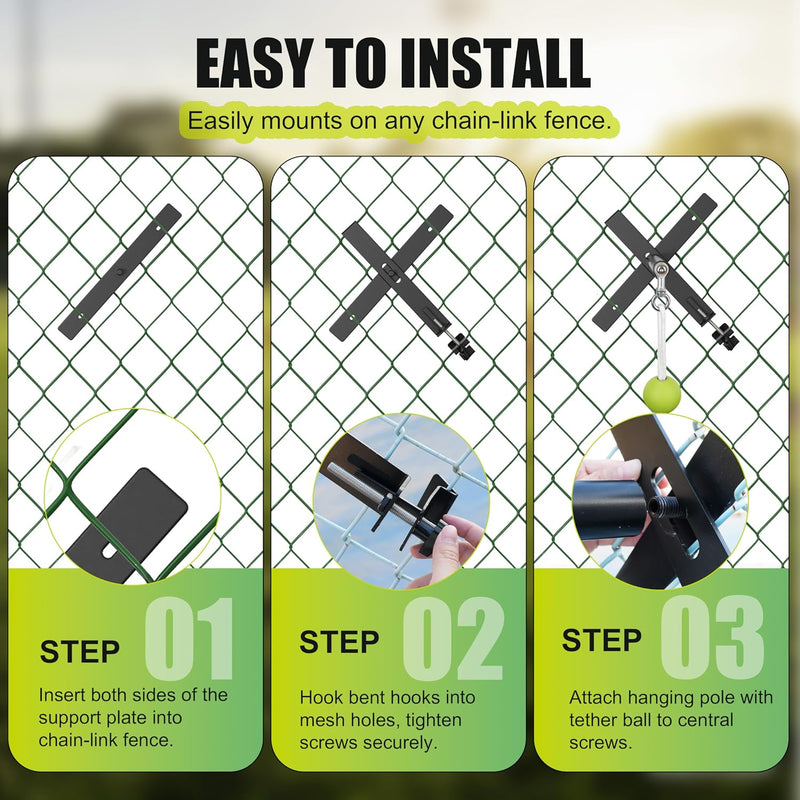 EASY TO INSTALL

Easily mounts on any chain-link fence.

STEP 01

Insert both sides of the support plate into chain-link fence.

STEP 02

Hook bent hooks into mesh holes, tighten screws securely.

STEP 03

Attach hanging pole with tether ball to central screws.